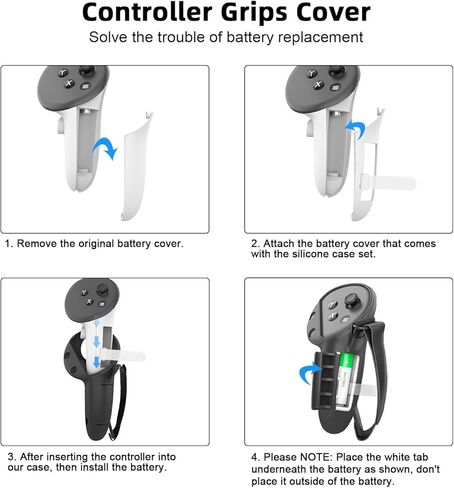 Controller Grips Cover

Solve the trouble of battery replacement

Y
X

1. Remove the original battery cover.

Y
X

2. Attach the battery cover that comes with the silicone case set.

Y
X

3. After inserting the controller into our case, then install the battery.

4. Please NOTE: Place the white tab underneath the battery as shown, don't place it outside of the battery.