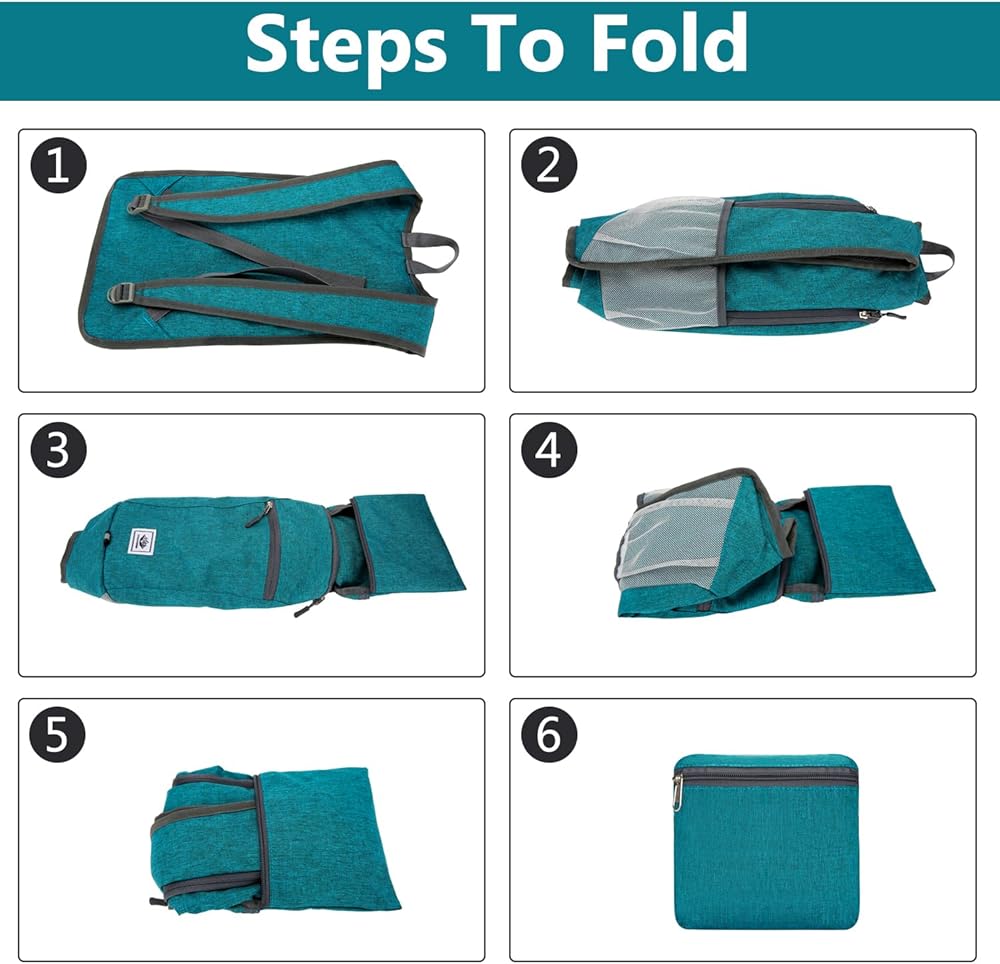 Steps To Fold

1

2

3

4

5

6