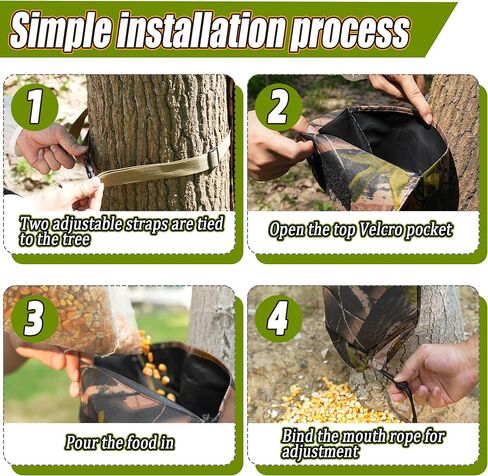 Simple installation process

1

Two adjustable straps are tied to the tree

2

Open the top Velcro pocket

3

Pour the food in

4

Bind the mouth rope for adjustment