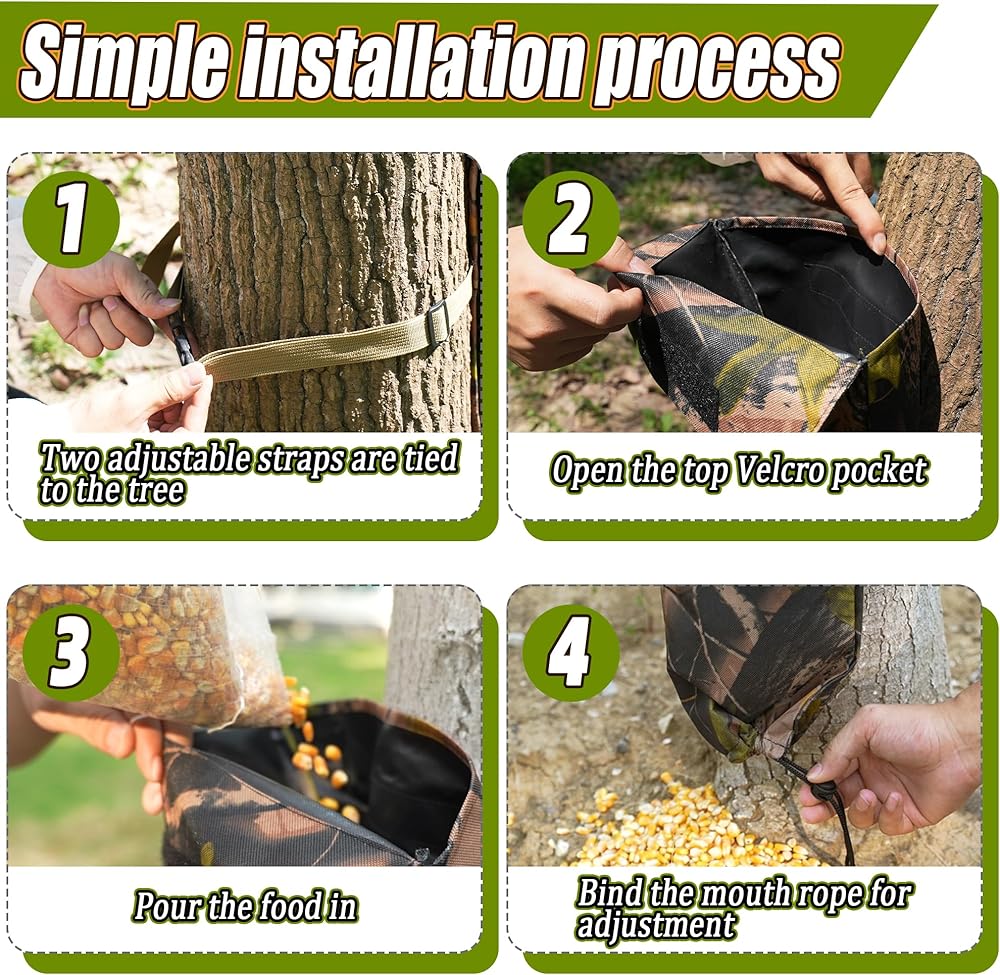 Simple installation process

1

Two adjustable straps are tied to the tree

2

Open the top Velcro pocket

3

Pour the food in

4

Bind the mouth rope for adjustment