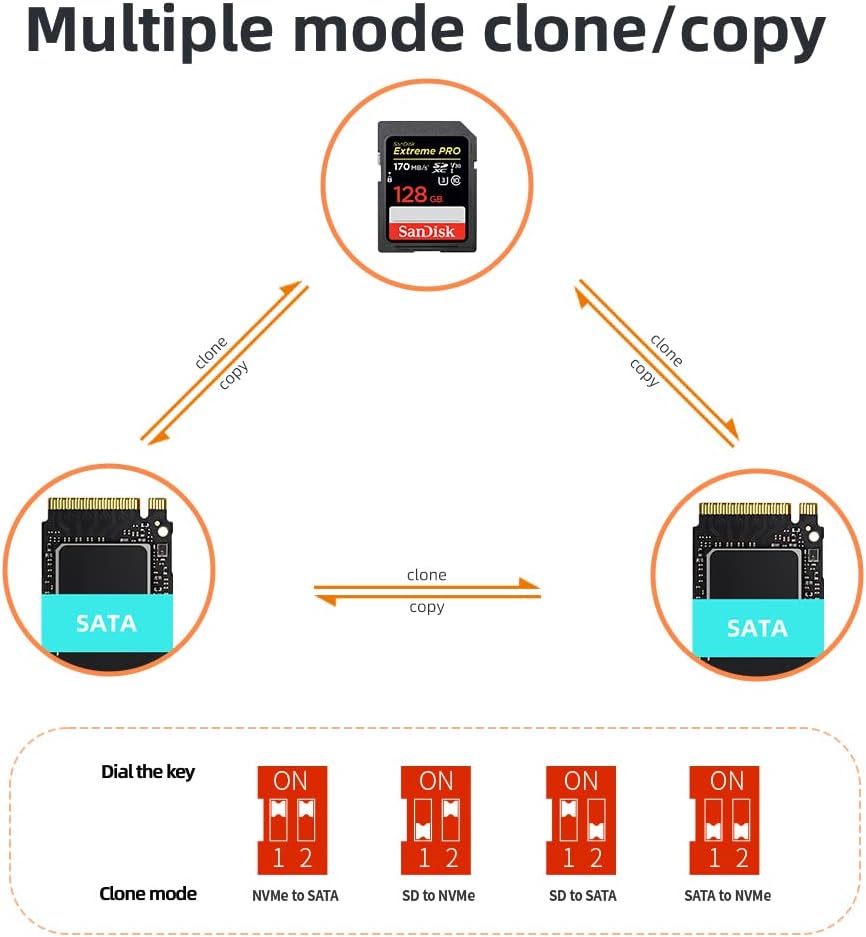 Multiple mode clone/copy

SanDisk
Extreme PRO
170 MB/s
128 GB
SanDisk

clone
copy

clone
copy

SATA

clone
copy

SATA

Dial the key

ON
1 2

ON
1 2

ON
1 2

ON
1 2

Clone mode

NVMe to SATA

SD to NVMe

SD to SATA

SATA to NVMe