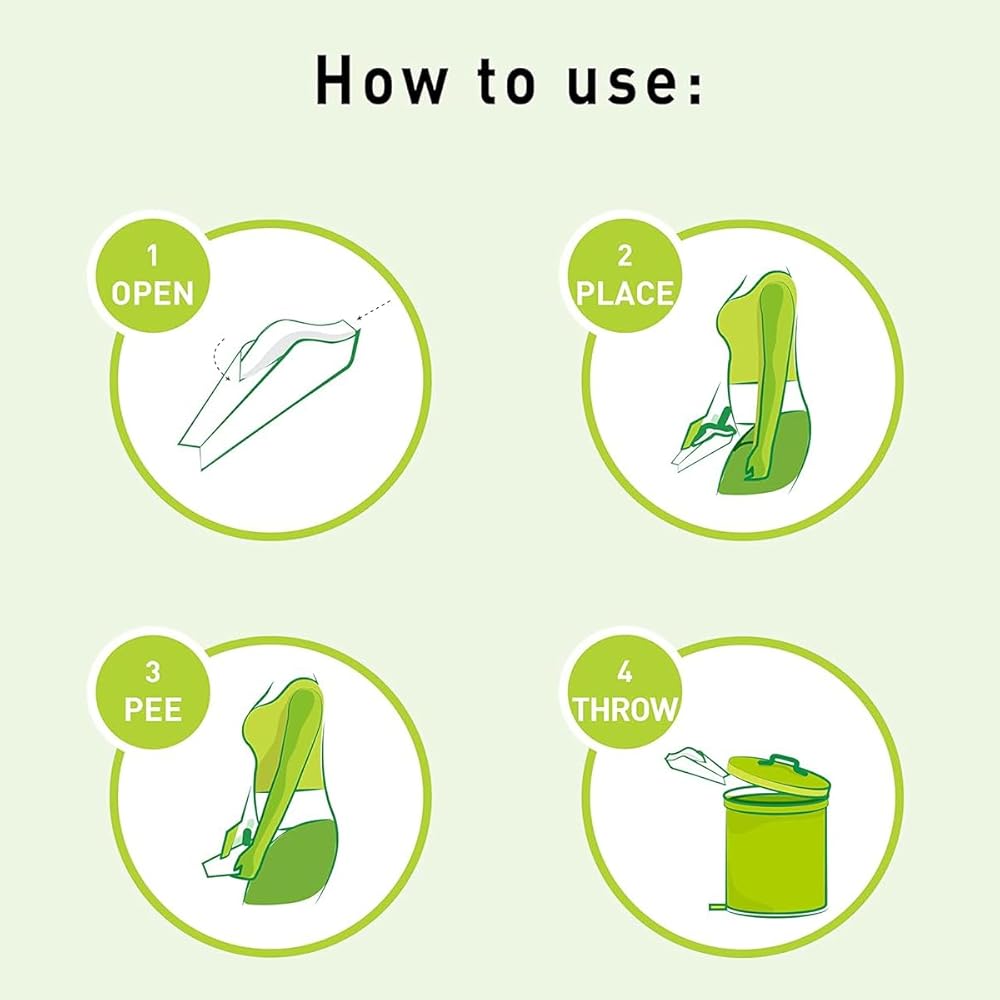 How to use:

1
OPEN

2
PLACE

3
PEE

4
THROW