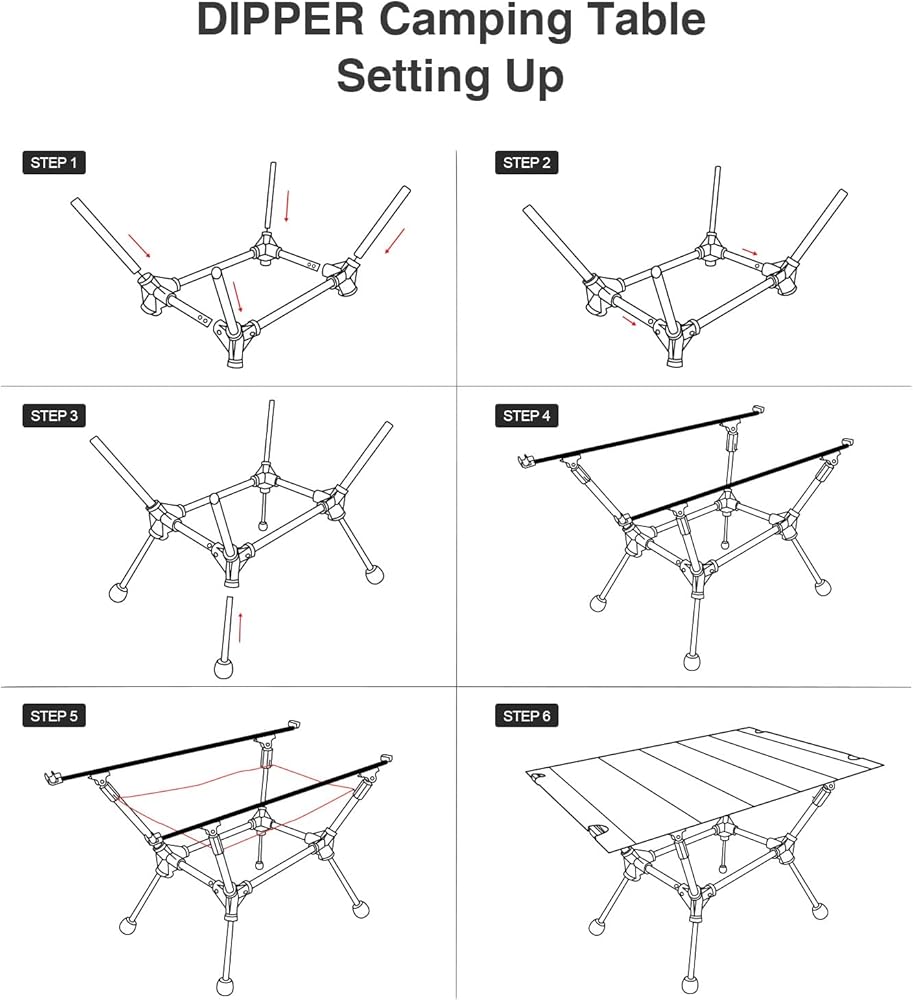 DIPPER Camping Table Setting Up

STEP 1

STEP 2

STEP 3

STEP 4

STEP 5

STEP 6