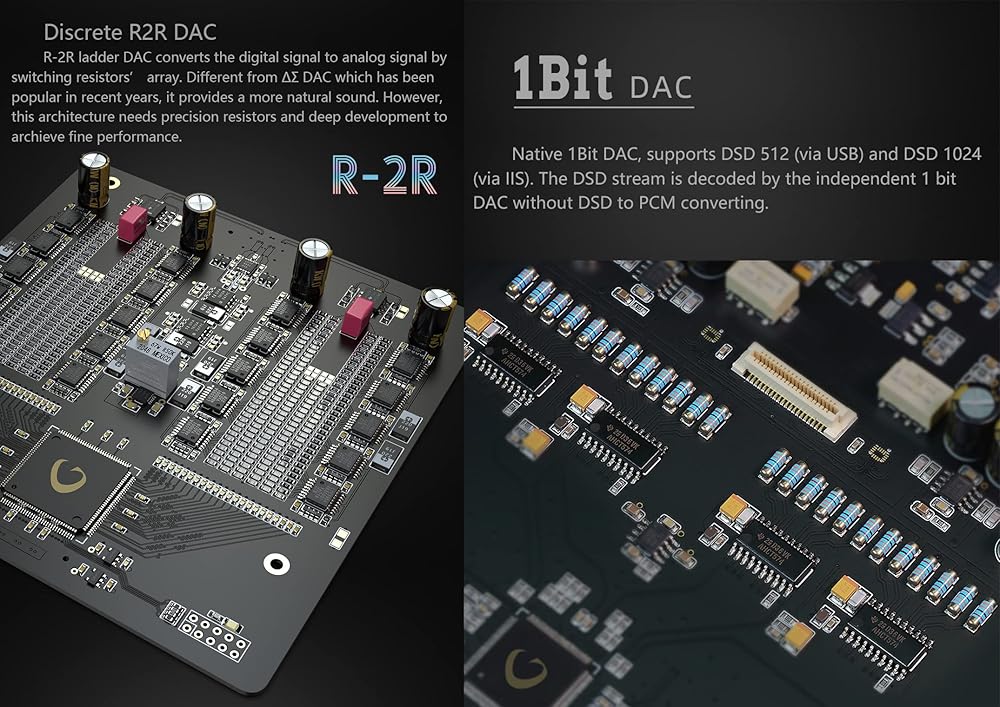 Discrete R2R DAC

R-2R ladder DAC converts the digital signal to analog signal by switching resistors' array. Different from ΔΣ DAC which has been popular in recent years, it provides a more natural sound. However, this architecture needs precision resistors and deep development to archieve fine performance.

R-2R

1Bit DAC

Native 1Bit DAC, supports DSD 512 (via USB) and DSD 1024 (via IIS). The DSD stream is decoded by the independent 1 bit DAC without DSD to PCM converting.