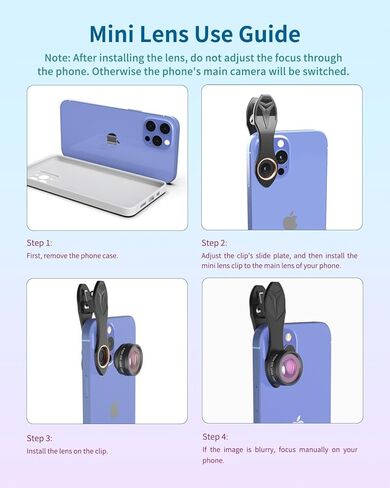 Mini Lens Use Guide

Note: After installing the lens, do not adjust the focus through the phone. Otherwise the phone's main camera will be switched.

Step 1:
First, remove the phone case.

Step 2:
Adjust the clip's slide plate, and then install the mini lens clip to the main lens of your phone.

Step 3:
Install the lens on the clip.

Step 4:
If the image is blurry, focus manually on your phone.