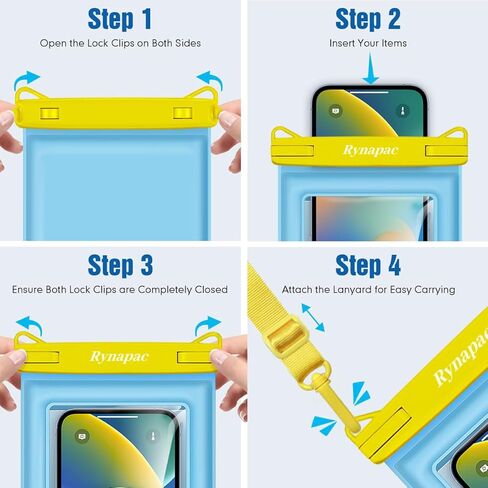 Step 1

Open the Lock Clips on Both Sides

Step 2

Insert Your Items

Rynapac

Step 3

Ensure Both Lock Clips are Completely Closed

Rynapac

Step 4

Attach the Lanyard for Easy Carrying

Rynapac