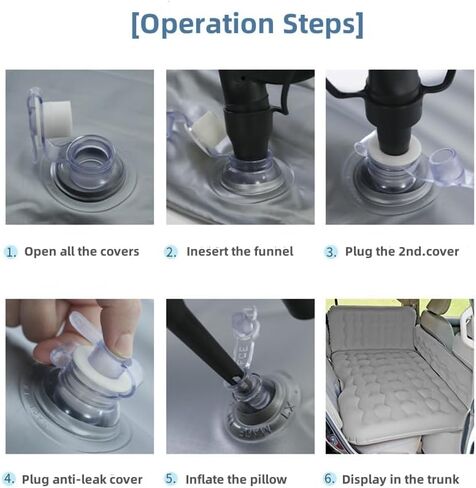 [Operation Steps]

1. Open all the covers

2. Inesert the funnel

3. Plug the 2nd.cover

4. Plug anti-leak cover

5. Inflate the pillow

6. Display in the trunk