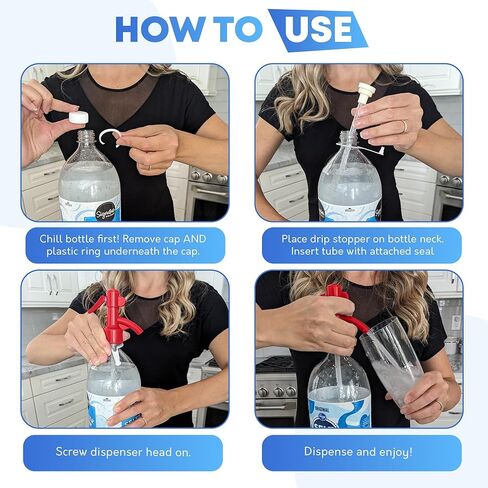 HOW TO USE

Chill bottle first! Remove cap AND plastic ring underneath the cap.

Place drip stopper on bottle neck. Insert tube with attached seal

Screw dispenser head on.

Dispense and enjoy!