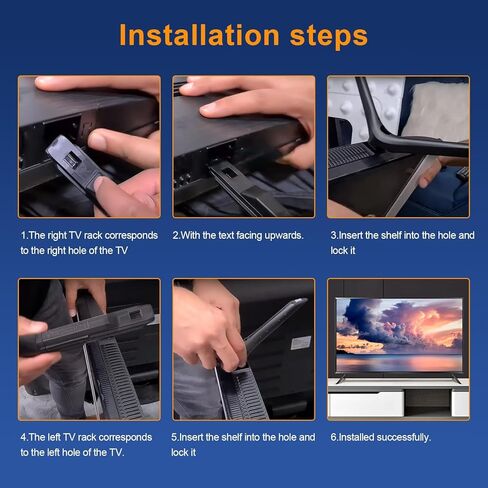 Installation steps

1.The right TV rack corresponds to the right hole of the TV

2.With the text facing upwards.

3.Insert the shelf into the hole and lock it

4.The left TV rack corresponds to the left hole of the TV.

5.Insert the shelf into the hole and lock it

6.Installed successfully.