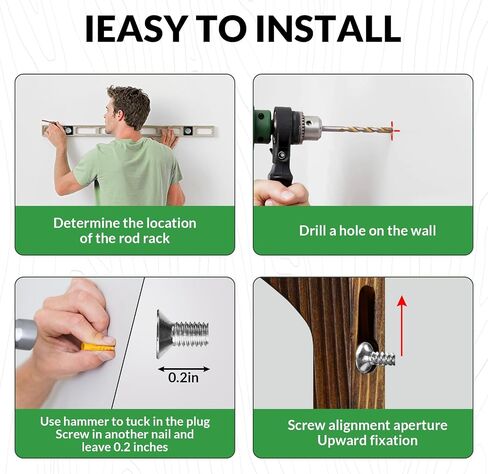 IEASY TO INSTALL

Determine the location of the rod rack

Drill a hole on the wall

0.2in

Use hammer to tuck in the plug
Screw in another nail and leave 0.2 inches

Screw alignment aperture
Upward fixation