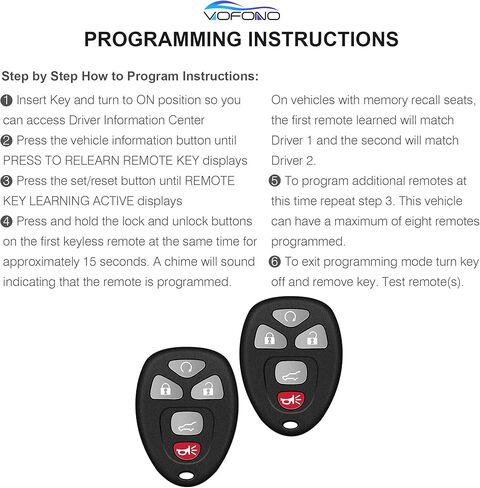 VOFONO

PROGRAMMING INSTRUCTIONS

Step by Step How to Program Instructions:

❶ Insert Key and turn to ON position so you can access Driver Information Center
❷ Press the vehicle information button until PRESS TO RELEARN REMOTE KEY displays
❸ Press the set/reset button until REMOTE KEY LEARNING ACTIVE displays
❹ Press and hold the lock and unlock buttons on the first keyless remote at the same time for approximately 15 seconds. A chime will sound indicating that the remote is programmed.

On vehicles with memory recall seats, the first remote learned will match Driver 1 and the second will match Driver 2.
❺ To program additional remotes at this time repeat step 3. This vehicle can have a maximum of eight remotes programmed.
❻ To exit programming mode turn key off and remove key. Test remote(s).