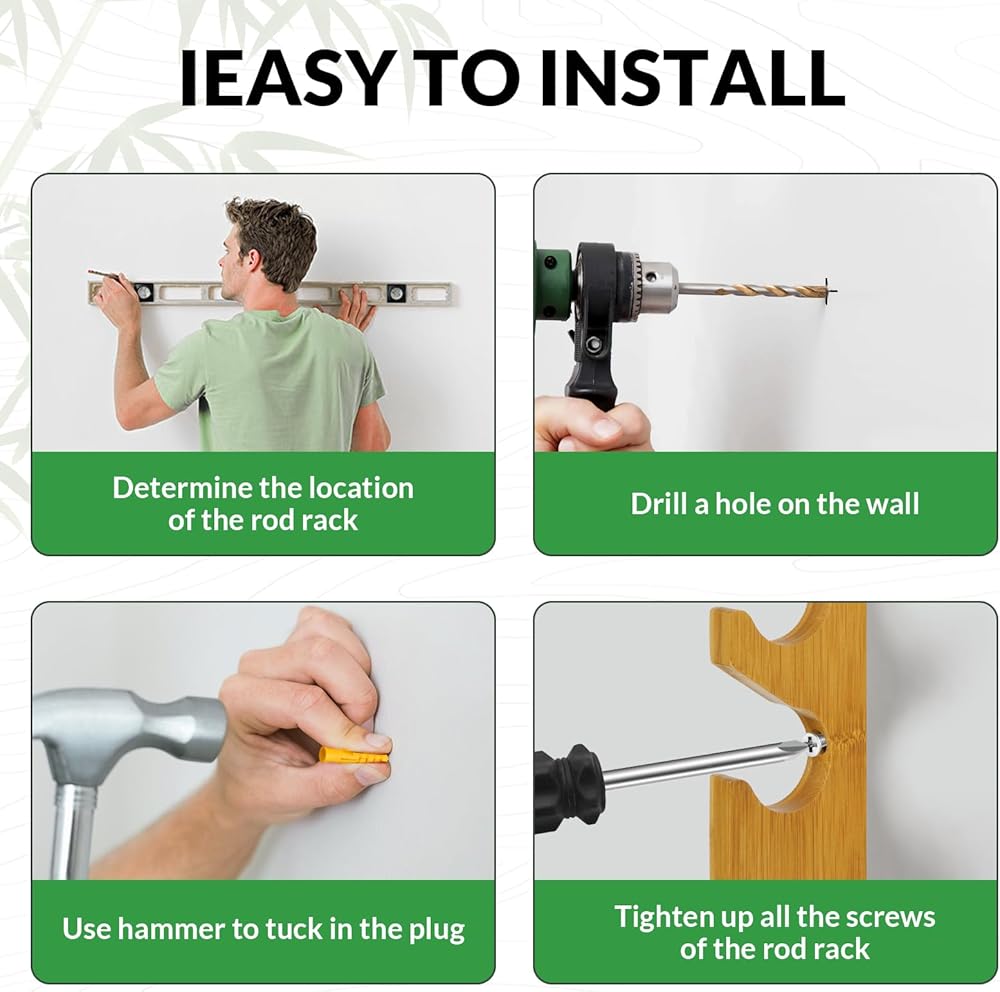 IEASY TO INSTALL

Determine the location of the rod rack

Drill a hole on the wall

Use hammer to tuck in the plug

Tighten up all the screws of the rod rack