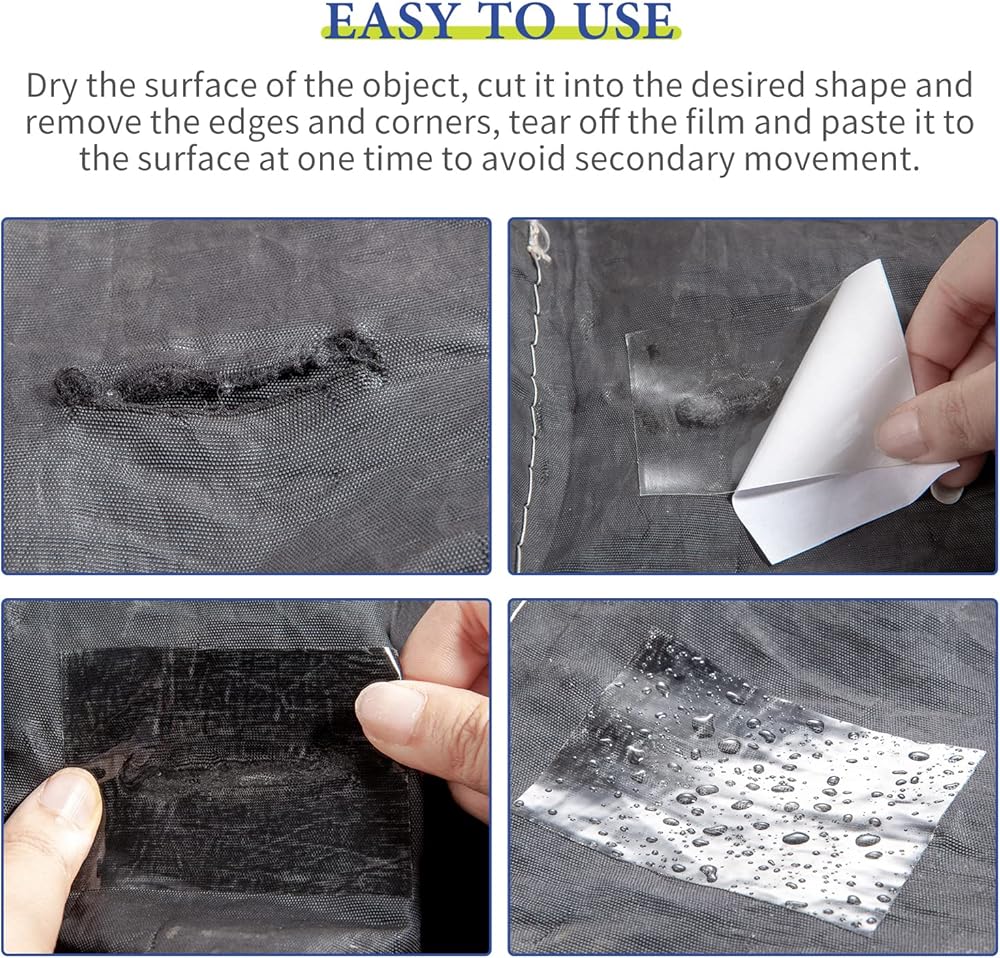 EASY TO USE

Dry the surface of the object, cut it into the desired shape and remove the edges and corners, tear off the film and paste it to the surface at one time to avoid secondary movement.