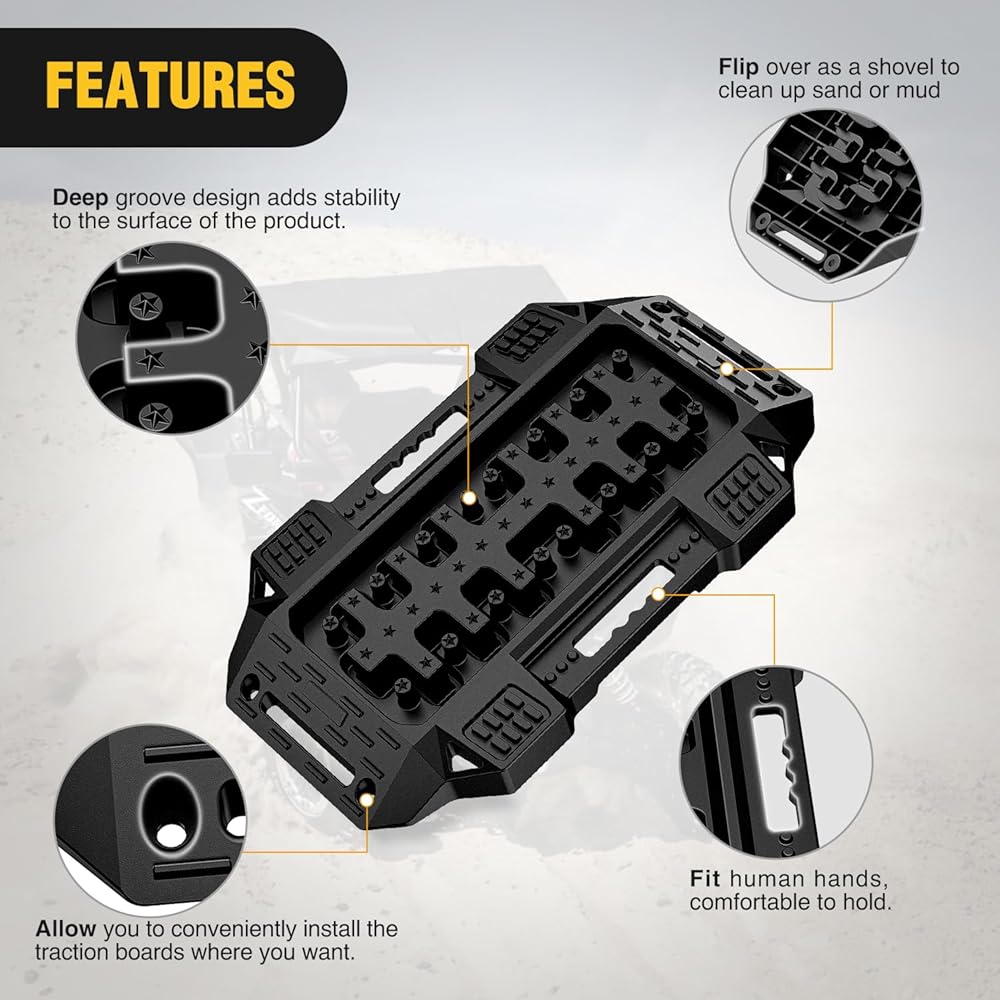 FEATURES

Flip over as a shovel to clean up sand or mud

Deep groove design adds stability to the surface of the product.

Fit human hands, comfortable to hold.

Allow you to conveniently install the traction boards where you want.