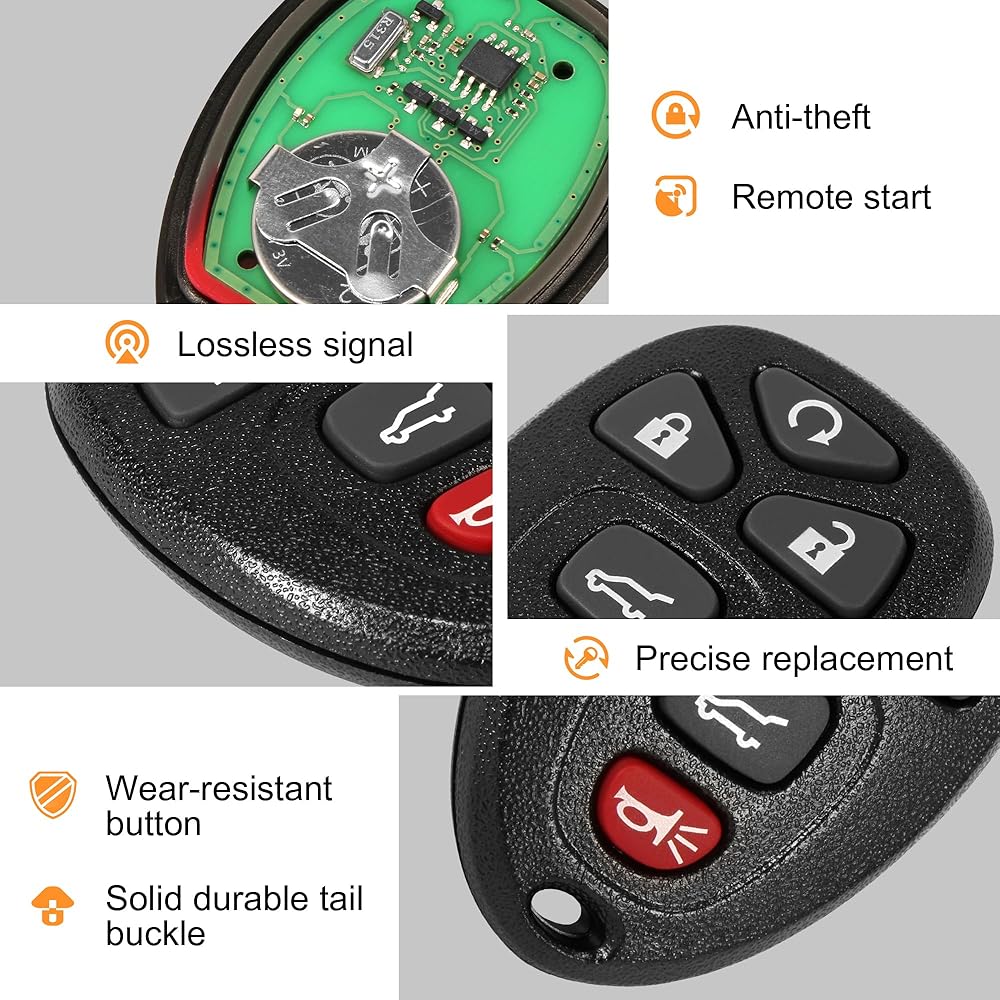 R315

3V

Anti-theft

Remote start

Lossless signal

Precise replacement

Wear-resistant button

Solid durable tail buckle