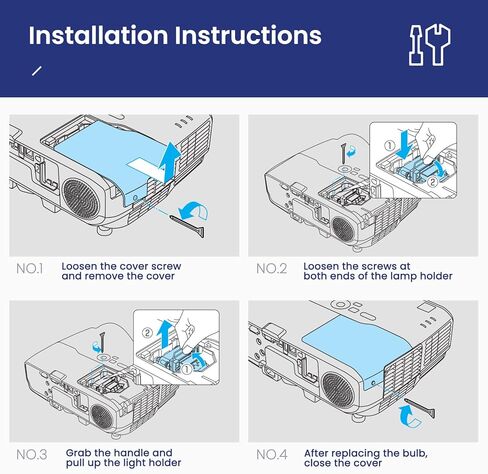 Installation Instructions

①

②

NO.1 Loosen the cover screw and remove the cover

NO.2 Loosen the screws at both ends of the lamp holder

②

①

NO.3 Grab the handle and pull up the light holder

NO.4 After replacing the bulb, close the cover