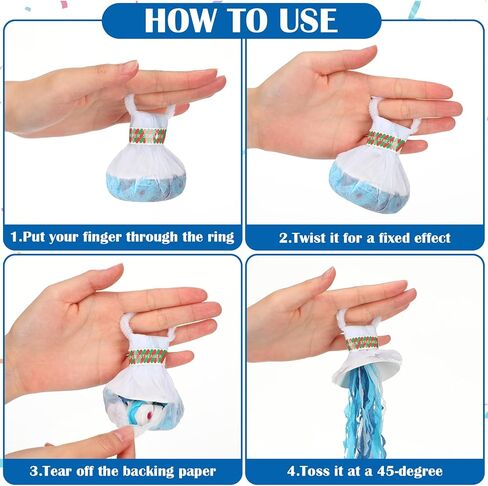 HOW TO USE

1.Put your finger through the ring

2.Twist it for a fixed effect

3.Tear off the backing paper

4.Toss it at a 45-degree