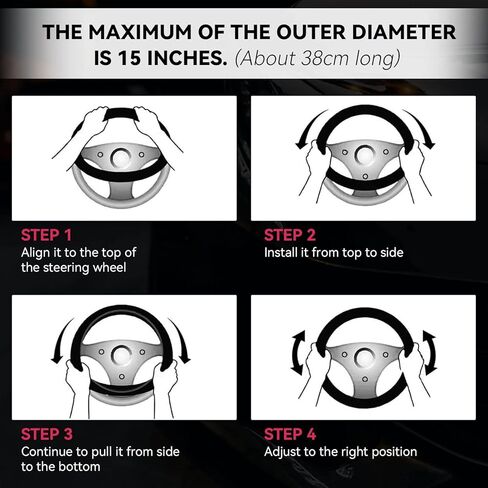 THE MAXIMUM OF THE OUTER DIAMETER IS 15 INCHES. (About 38cm long)

STEP 1
Align it to the top of the steering wheel

STEP 2
Install it from top to side

STEP 3
Continue to pull it from side to the bottom

STEP 4
Adjust to the right position