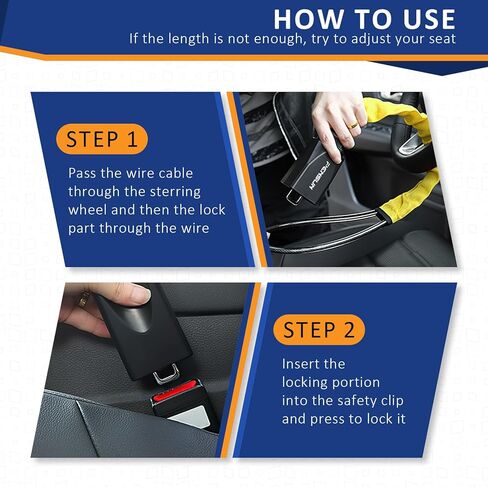 HOW TO USE
If the length is not enough, try to adjust your seat

STEP 1

Pass the wire cable through the sterring wheel and then the lock part through the wire

FICHSUN

STEP 2

Insert the locking portion into the safety clip and press to lock it