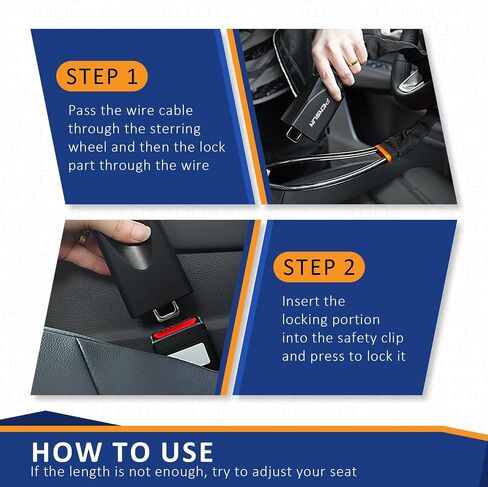 STEP 1

Pass the wire cable through the sterring wheel and then the lock part through the wire

PECHSUN

STEP 2

Insert the locking portion into the safety clip and press to lock it

HOW TO USE
If the length is not enough, try to adjust your seat