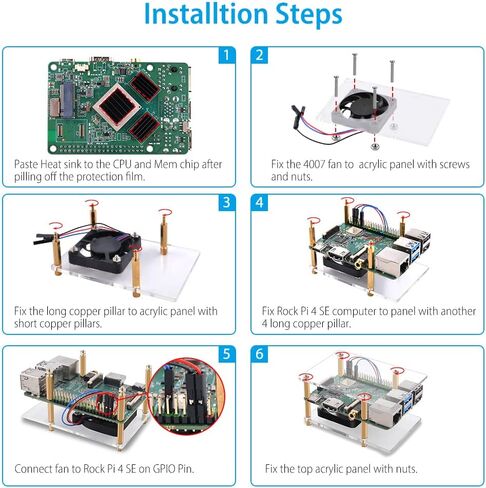 Installtion Steps

1
Paste Heat sink to the CPU and Mem chip after pilling off the protection film.

2
Fix the 4007 fan to acrylic panel with screws and nuts.

3
Fix the long copper pillar to acrylic panel with short copper pillars.

4
Fix Rock Pi 4 SE computer to panel with another 4 long copper pillar.

5
Connect fan to Rock Pi 4 SE on GPIO Pin.

6
Fix the top acrylic panel with nuts.