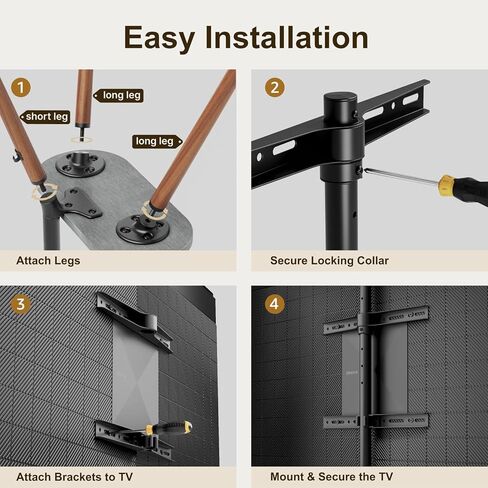 Easy Installation

1

long leg

short leg

long leg

Attach Legs

2

Secure Locking Collar

3

Attach Brackets to TV

4

Mount & Secure the TV