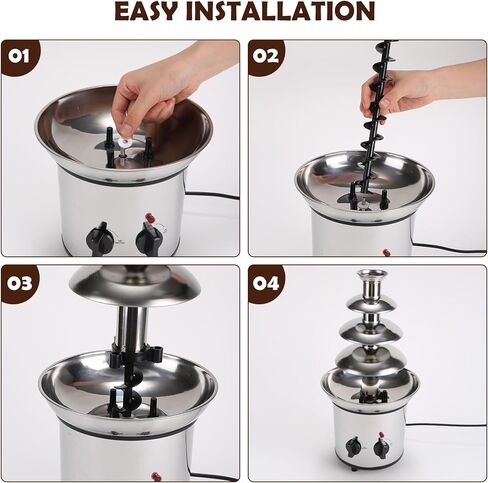 EASY INSTALLATION

01

02

03

04