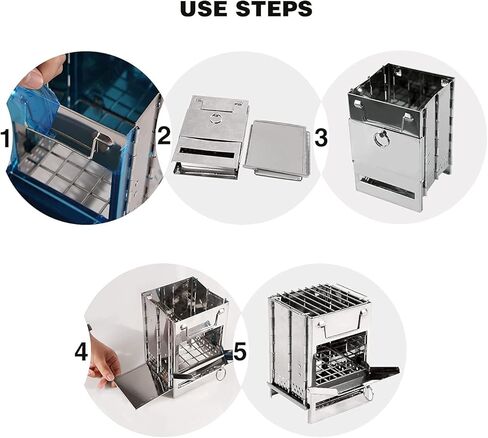 USE STEPS

1

2

3

4

5