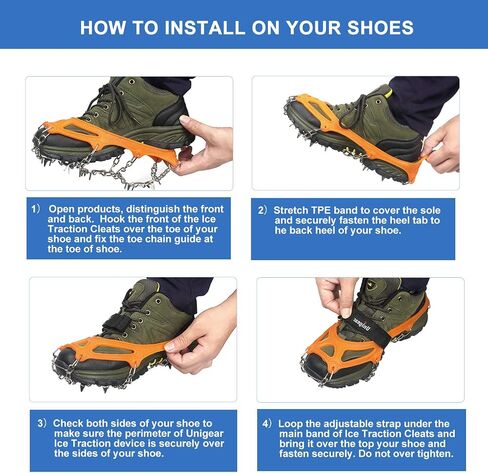 HOW TO INSTALL ON YOUR SHOES

1） Open products, distinguish the front and back. Hook the front of the Ice Traction Cleats over the toe of your shoe and fix the toe chain guide at the toe of shoe.

2） Stretch TPE band to cover the sole and securely fasten the heel tab to he back heel of your shoe.

unigear

3） Check both sides of your shoe to make sure the perimeter of Unigear Ice Traction device is securely over the sides of your shoe.

4） Loop the adjustable strap under the main band of Ice Traction Cleats and bring it over the top your shoe and fasten securely. Do not over tighten.