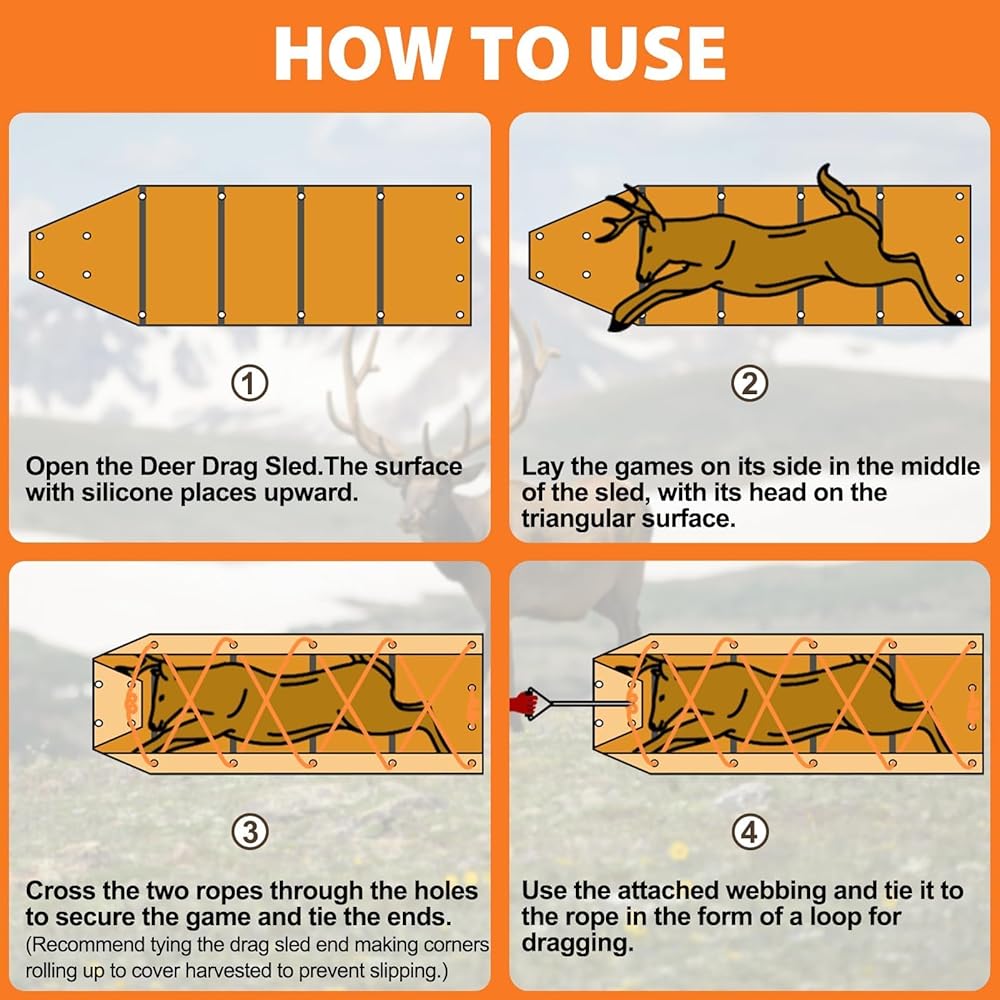 HOW TO USE

①

Open the Deer Drag Sled.The surface with silicone places upward.

②

Lay the games on its side in the middle of the sled, with its head on the triangular surface.

③

Cross the two ropes through the holes to secure the game and tie the ends.
(Recommend tying the drag sled end making corners rolling up to cover harvested to prevent slipping.)

④

Use the attached webbing and tie it to the rope in the form of a loop for dragging.