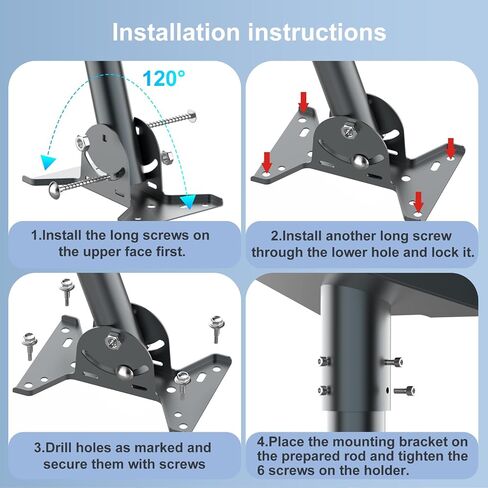 Installation instructions

120°

1.Install the long screws on the upper face first.

2.Install another long screw through the lower hole and lock it.

3.Drill holes as marked and secure them with screws

4.Place the mounting bracket on the prepared rod and tighten the 6 screws on the holder.