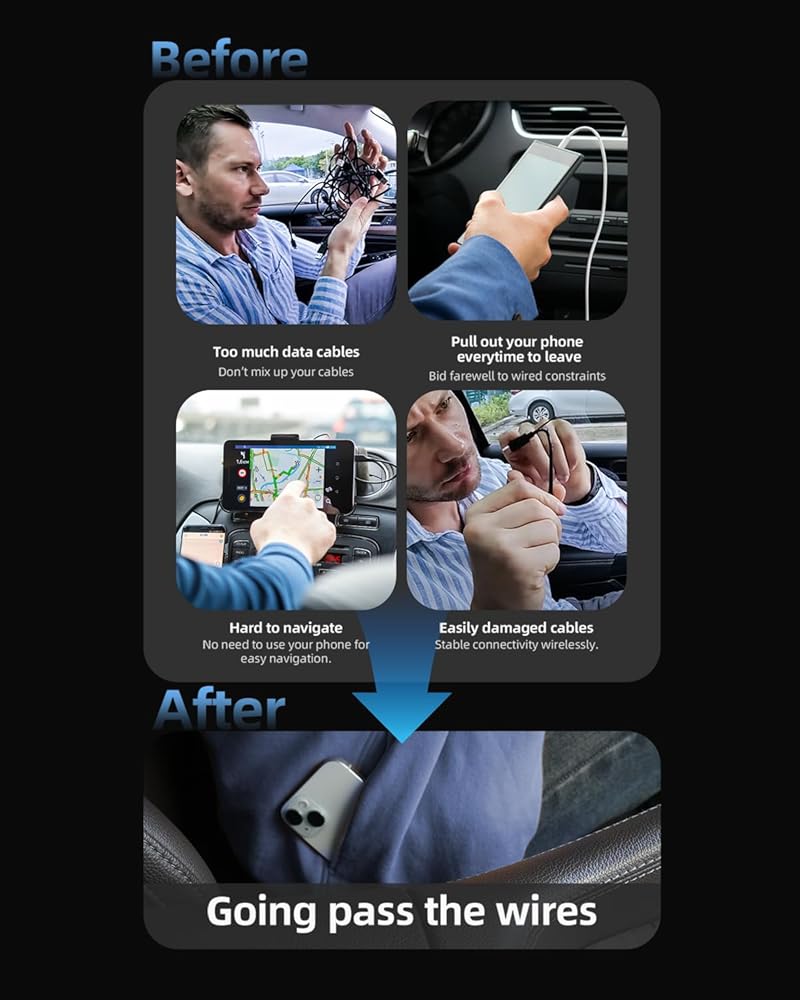 Before

Too much data cables
Don't mix up your cables

Pull out your phone everytime to leave
Bid farewell to wired constraints

Hard to navigate
No need to use your phone for easy navigation.

Easily damaged cables
Stable connectivity wirelessly.

After

Going pass the wires