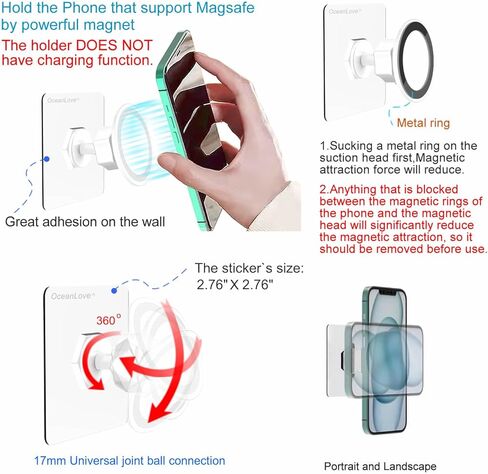 Hold the Phone that support Magsafe by powerful magnet

The holder DOES NOT have charging function.

OceanLove

Great adhesion on the wall

OceanLove

Metal ring

1.Sucking a metal ring on the suction head first,Magnetic attraction force will reduce.

2.Anything that is blocked between the magnetic rings of the phone and the magnetic head will significantly reduce the magnetic attraction, so it should be removed before use.

The sticker`s size: 2.76" X 2.76"

OceanLove

360°

17mm Universal joint ball connection

Portrait and Landscape