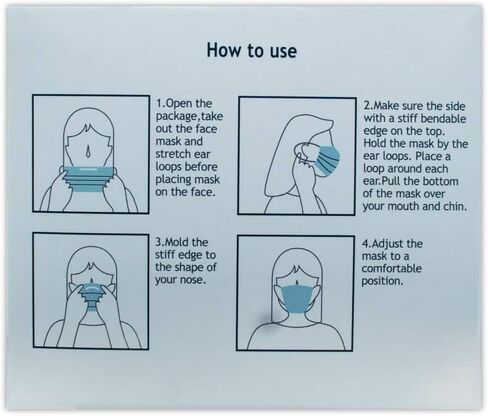 How to use

1.Open the package,take out the face mask and stretch ear loops before placing mask on the face.

2.Make sure the side with a stiff bendable edge on the top. Hold the mask by the ear loops. Place a loop around each ear.Pull the bottom of the mask over your mouth and chin.

3.Mold the stiff edge to the shape of your nose.

4.Adjust the mask to a comfortable position.