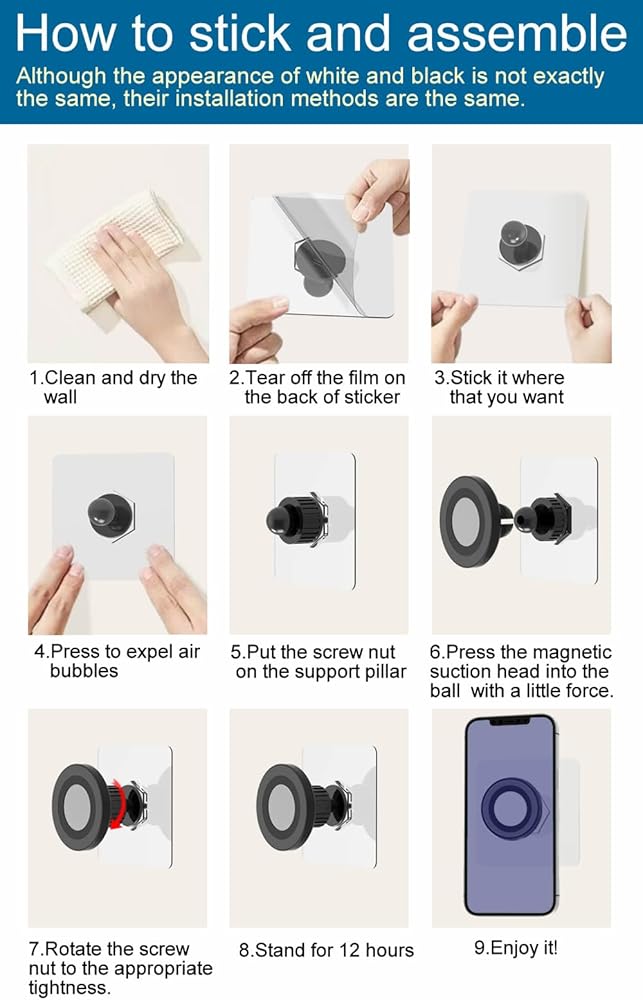 How to stick and assemble

Although the appearance of white and black is not exactly the same, their installation methods are the same.

1.Clean and dry the wall

2.Tear off the film on the back of sticker

3.Stick it where that you want

4.Press to expel air bubbles

5.Put the screw nut on the support pillar

6.Press the magnetic suction head into the ball with a little force.

7.Rotate the screw nut to the appropriate tightness.

8.Stand for 12 hours

9.Enjoy it!