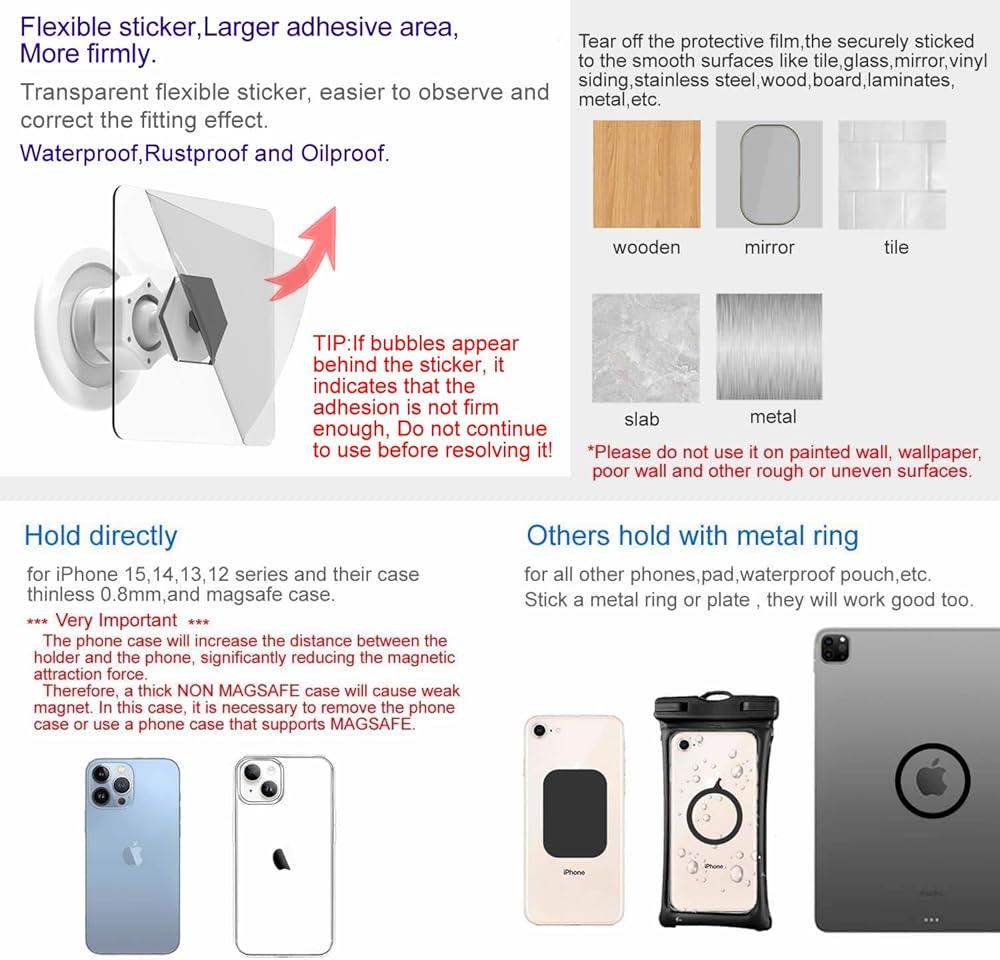 Flexible sticker,Larger adhesive area, More firmly.

Transparent flexible sticker, easier to observe and correct the fitting effect.

Waterproof,Rustproof and Oilproof.

TIP:If bubbles appear behind the sticker, it indicates that the adhesion is not firm enough, Do not continue to use before resolving it!

Tear off the protective film,the securely sticked to the smooth surfaces like tile,glass,mirror,vinyl siding,stainless steel,wood,board,laminates, metal,etc.

wooden

mirror

tile

slab

metal

*Please do not use it on painted wall, wallpaper, poor wall and other rough or uneven surfaces.

Hold directly

for iPhone 15,14,13,12 series and their case thinless 0.8mm,and magsafe case.

*** Very Important ***

The phone case will increase the distance between the holder and the phone, significantly reducing the magnetic attraction force.

Therefore, a thick NON MAGSAFE case will cause weak magnet. In this case, it is necessary to remove the phone case or use a phone case that supports MAGSAFE.

Others hold with metal ring

for all other phones,pad,waterproof pouch,etc.
Stick a metal ring or plate , they will work good too.

iPhone

iPhone