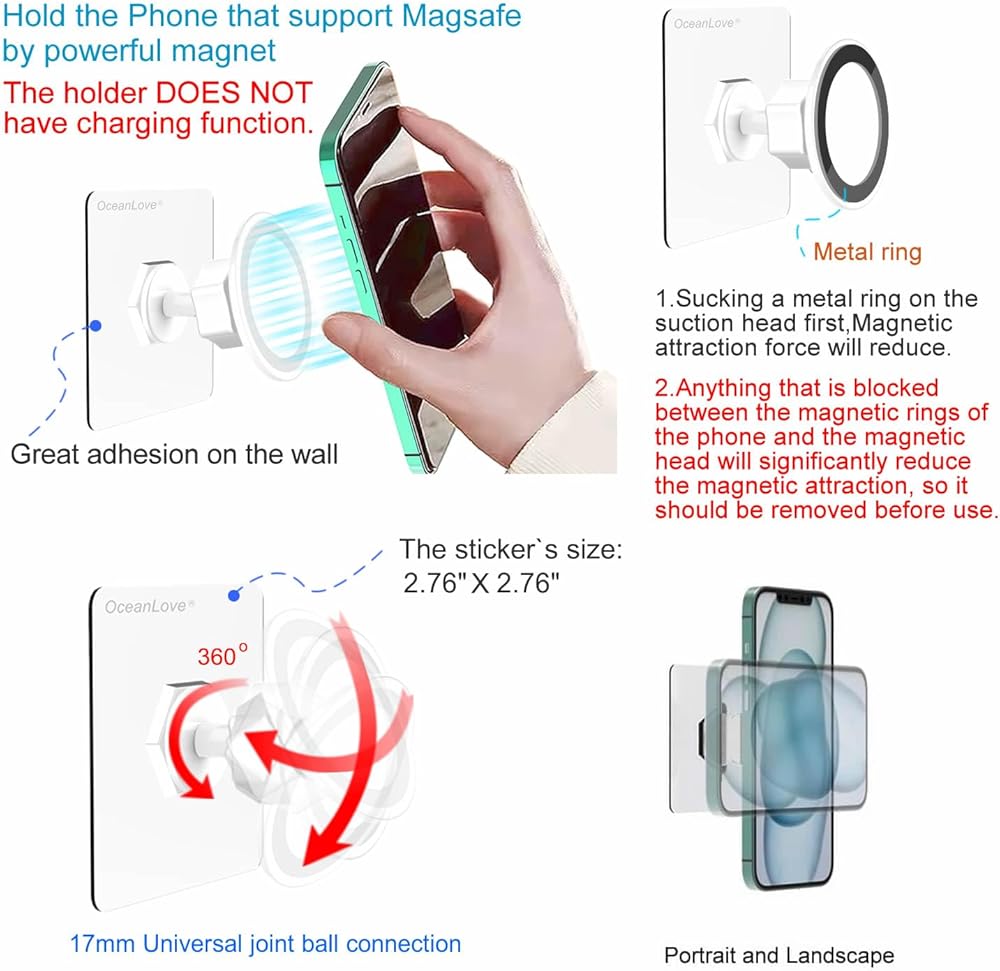 Hold the Phone that support Magsafe by powerful magnet

The holder DOES NOT have charging function.

OceanLove®

Great adhesion on the wall

OceanLove®

Metal ring

1.Sucking a metal ring on the suction head first,Magnetic attraction force will reduce.

2.Anything that is blocked between the magnetic rings of the phone and the magnetic head will significantly reduce the magnetic attraction, so it should be removed before use.

The sticker`s size: 2.76" X 2.76"

OceanLove®

360°

17mm Universal joint ball connection

Portrait and Landscape