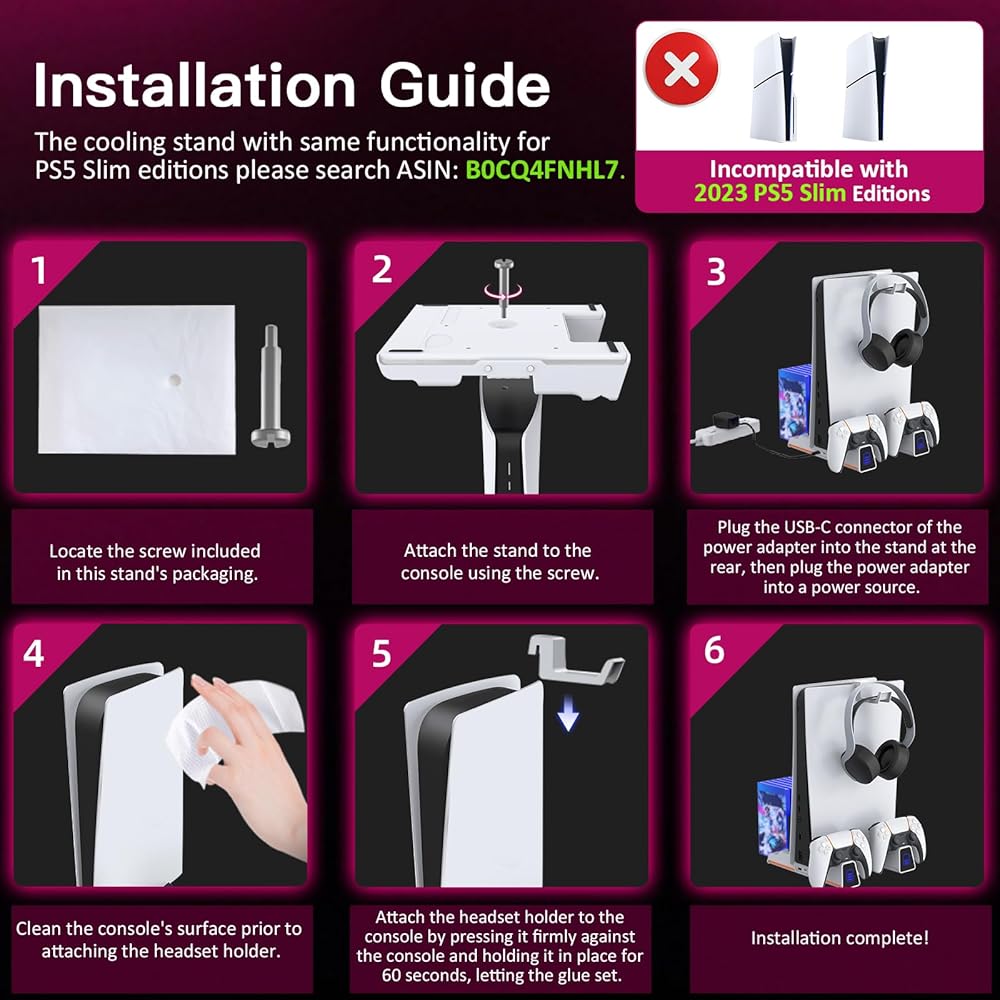 Installation Guide

The cooling stand with same functionality for PS5 Slim editions please search ASIN: B0CQ4FNHL7.

Incompatible with 2023 PS5 Slim Editions

1

Locate the screw included in this stand's packaging.

2

Attach the stand to the console using the screw.

3

Plug the USB-C connector of the power adapter into the stand at the rear, then plug the power adapter into a power source.

4

Clean the console's surface prior to attaching the headset holder.

5

Attach the headset holder to the console by pressing it firmly against the console and holding it in place for 60 seconds, letting the glue set.

6

Installation complete!