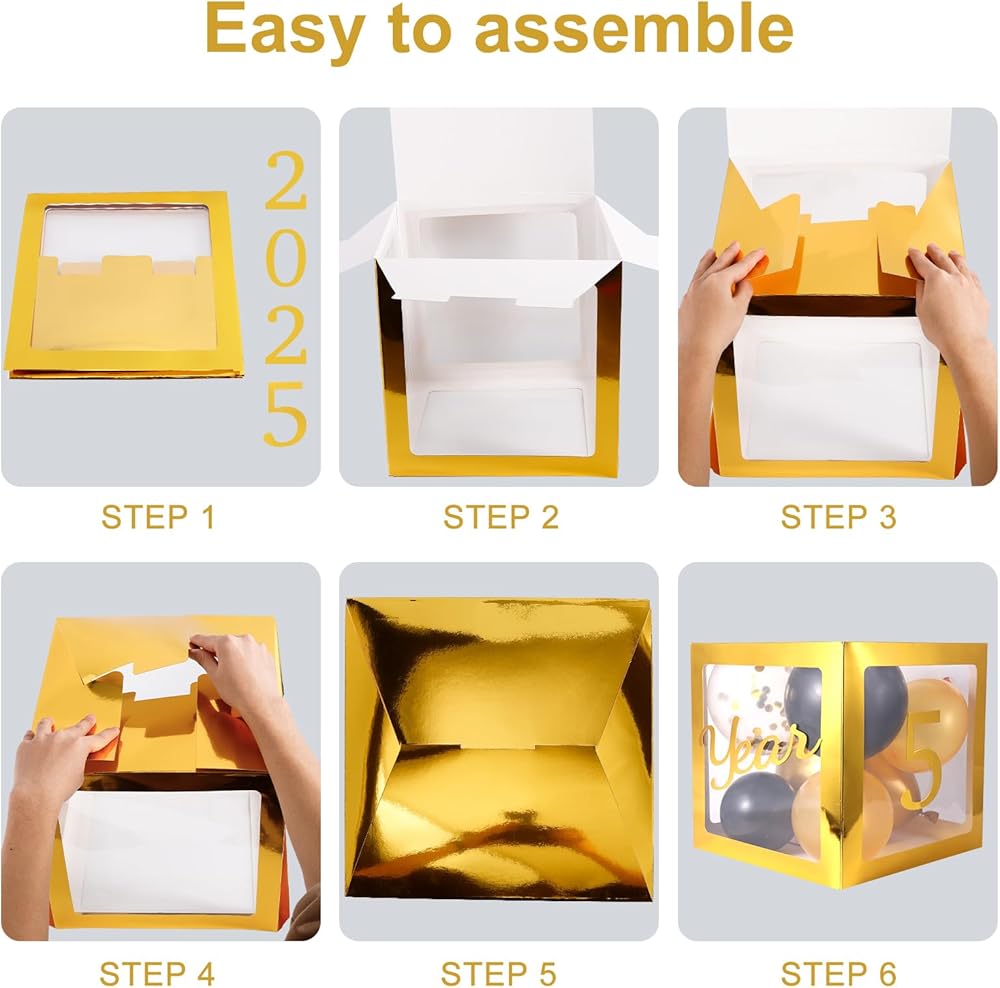 Easy to assemble

2
0
2
5

STEP 1

STEP 2

STEP 3

STEP 4

STEP 5

Year
5

STEP 6