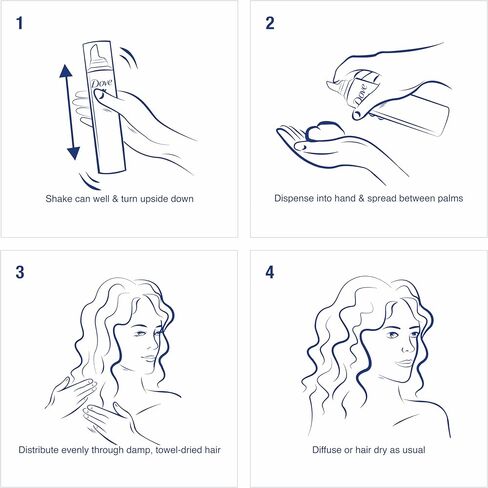 1

Dove

Shake can well & turn upside down

2

Dove

Dispense into hand & spread between palms

3

Distribute evenly through damp, towel-dried hair

4

Diffuse or hair dry as usual