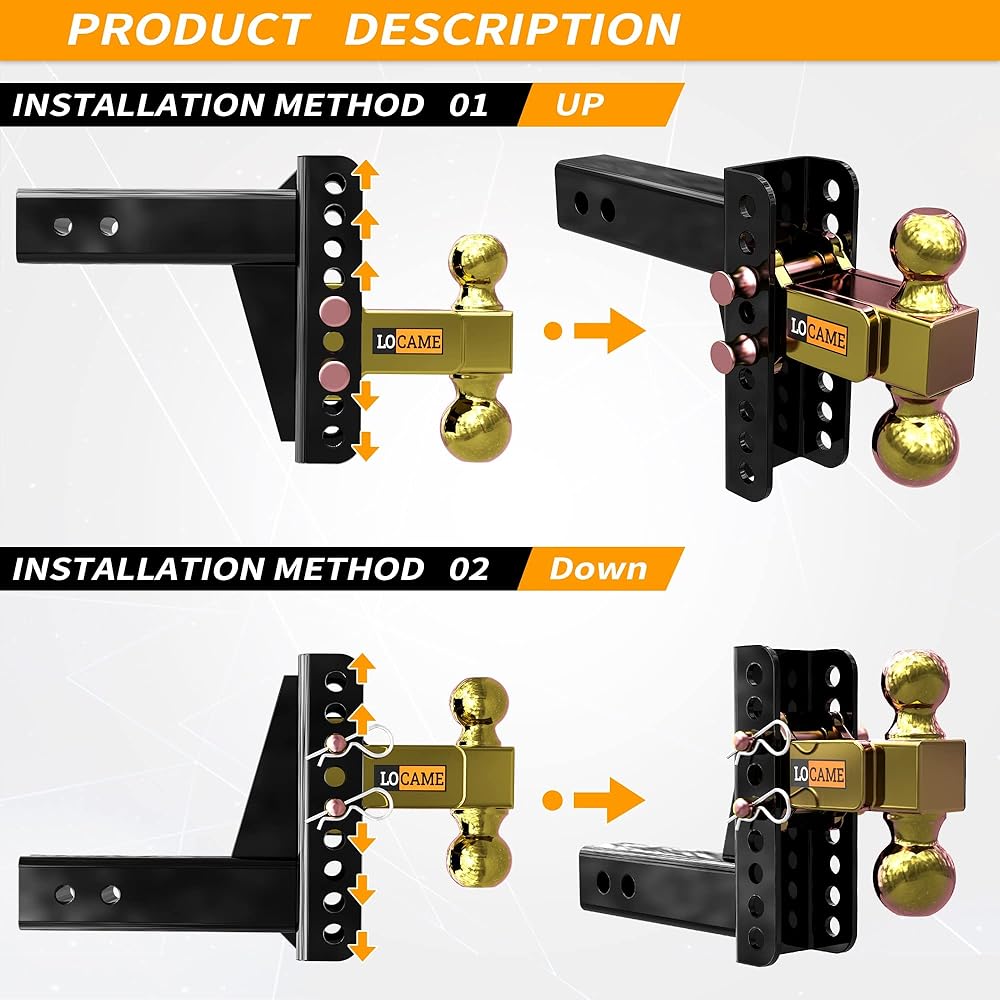 PRODUCT DESCRIPTION

INSTALLATION METHOD 01 UP

LOCAME

LOCAME

INSTALLATION METHOD 02 Down

LOCAME

LOCAME