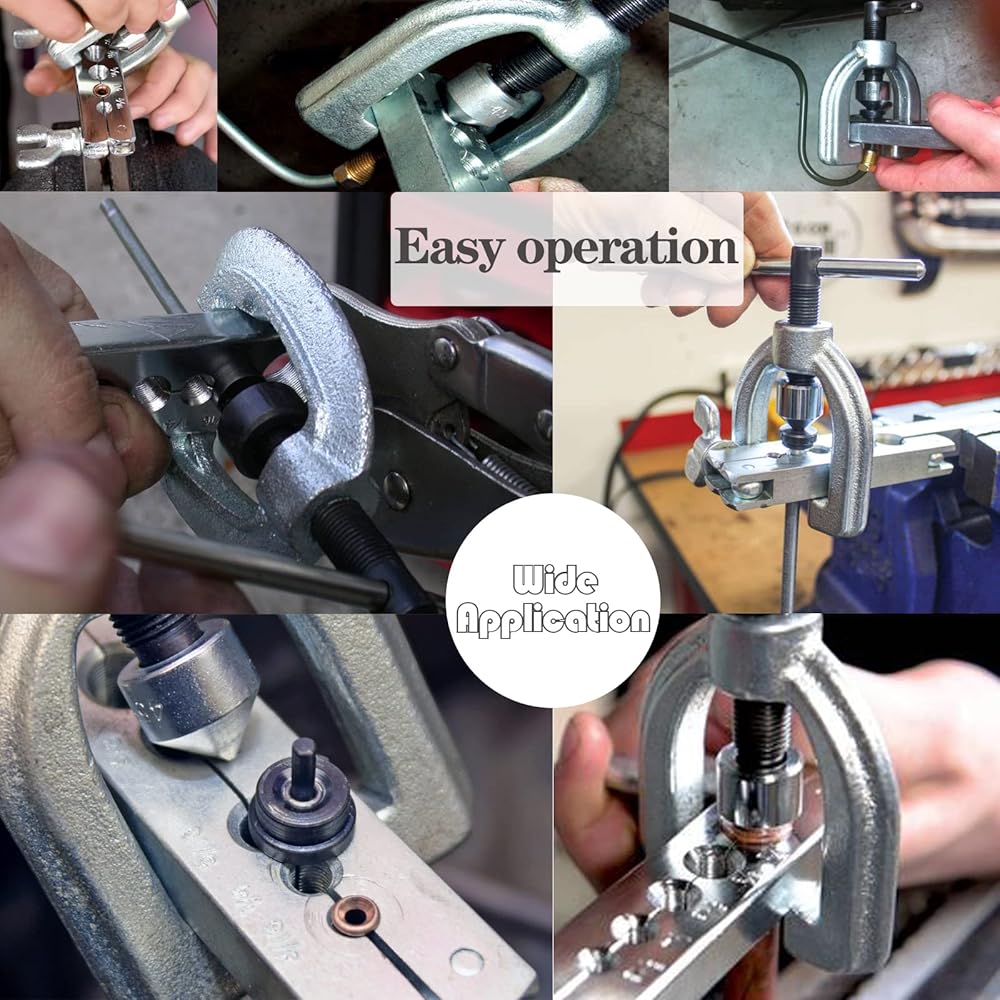 Easy operation

Wide Application