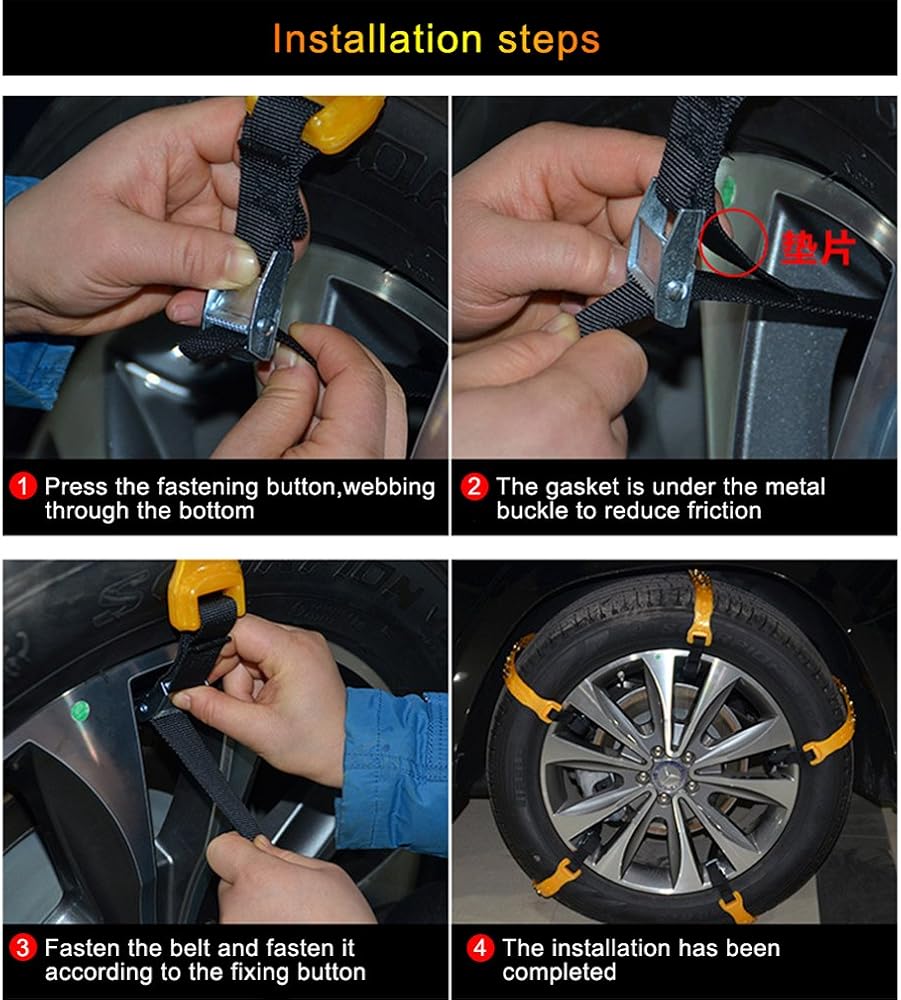 Installation steps

垫片

1 Press the fastening button,webbing through the bottom

2 The gasket is under the metal buckle to reduce friction

3 Fasten the belt and fasten it according to the fixing button

4 The installation has been completed