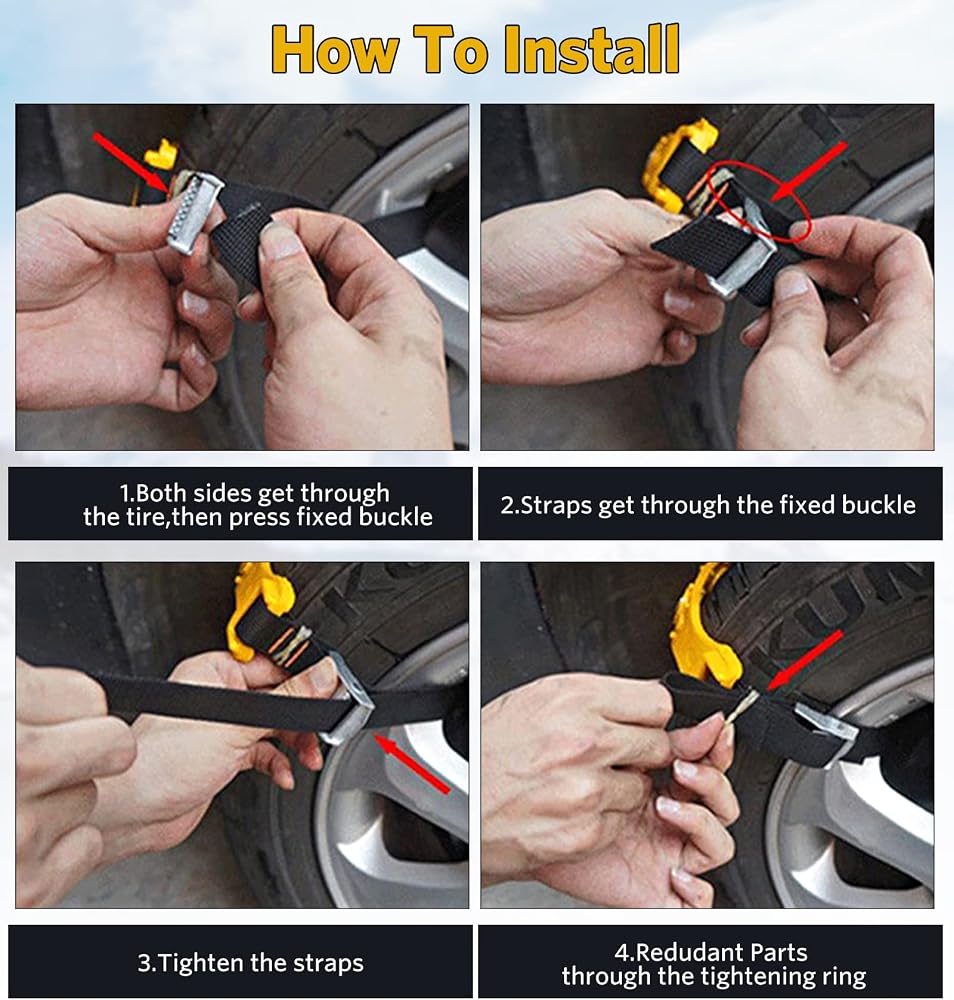 How To Install

1.Both sides get through the tire,then press fixed buckle

2.Straps get through the fixed buckle

3.Tighten the straps

4.Redudant Parts through the tightening ring