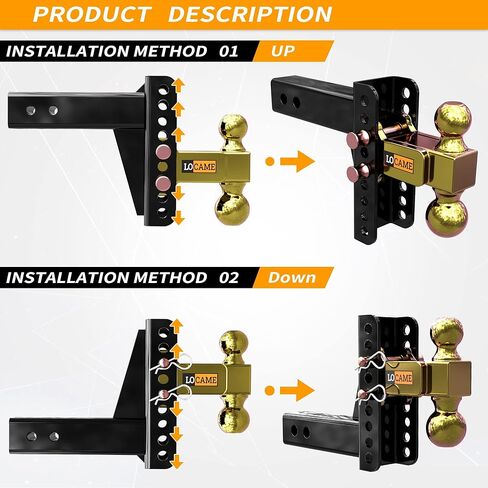 PRODUCT DESCRIPTION

INSTALLATION METHOD 01 UP

LOCAME

LOCAME

INSTALLATION METHOD 02 Down

LOCAME

LOCAME