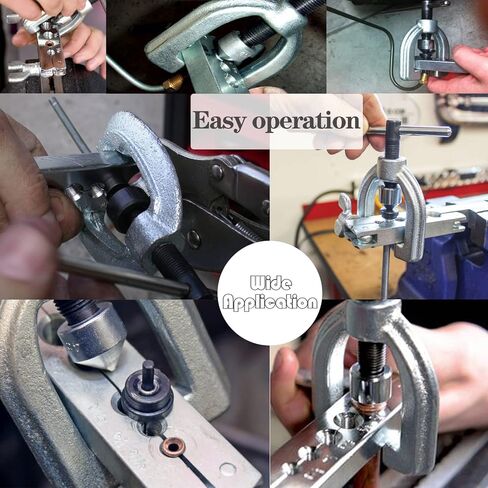 Easy operation

Wide Application