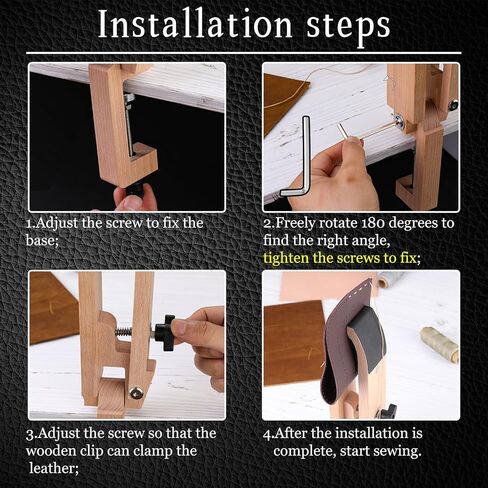 Installation steps

1.Adjust the screw to fix the base;

2.Freely rotate 180 degrees to find the right angle, tighten the screws to fix;

3.Adjust the screw so that the wooden clip can clamp the leather;

4.After the installation is complete, start sewing.