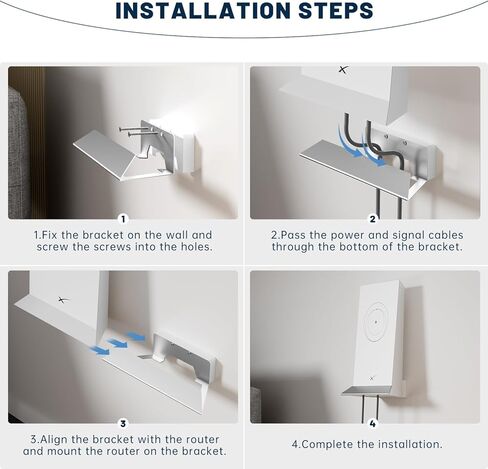 INSTALLATION STEPS

1

1.Fix the bracket on the wall and screw the screws into the holes.

2

2.Pass the power and signal cables through the bottom of the bracket.

3

3.Align the bracket with the router and mount the router on the bracket.

4

4.Complete the installation.