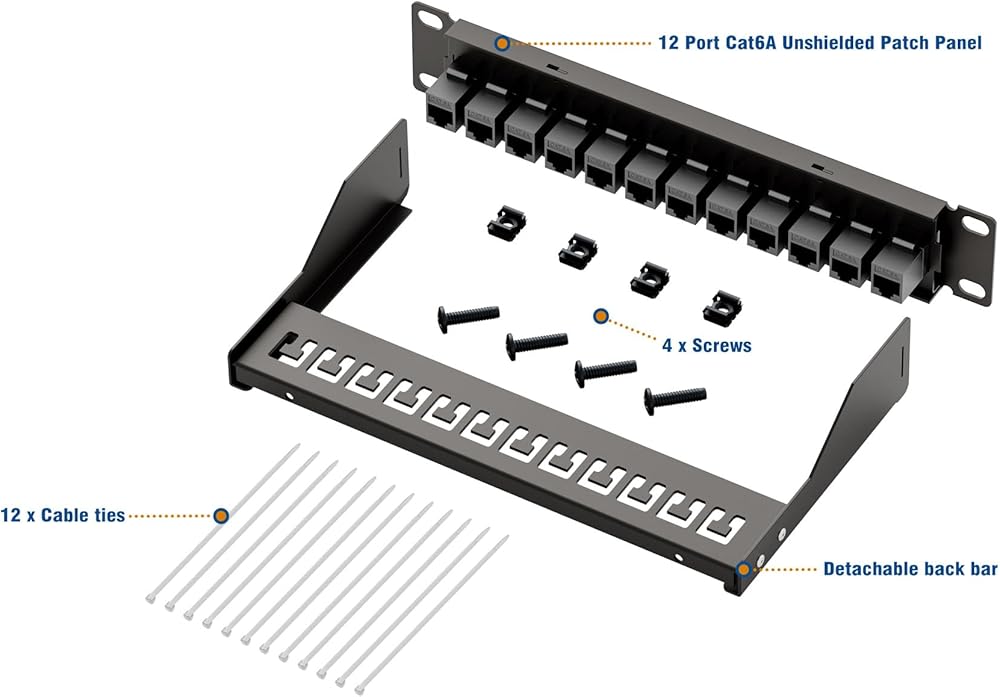 12 Port Cat6A Unshielded Patch Panel

4 x Screws

12 x Cable ties

Detachable back bar