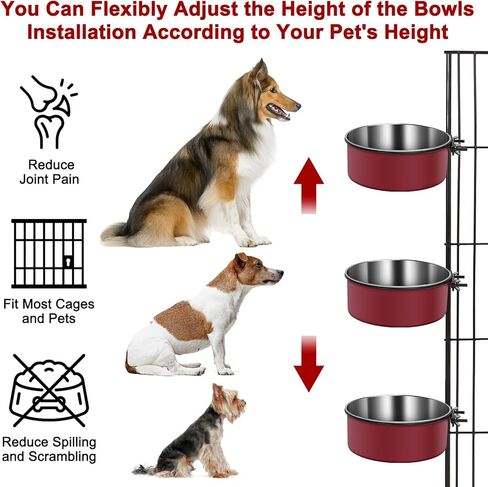 You Can Flexibly Adjust the Height of the Bowls Installation According to Your Pet's Height

Reduce Joint Pain

Fit Most Cages and Pets

Reduce Spilling and Scrambling